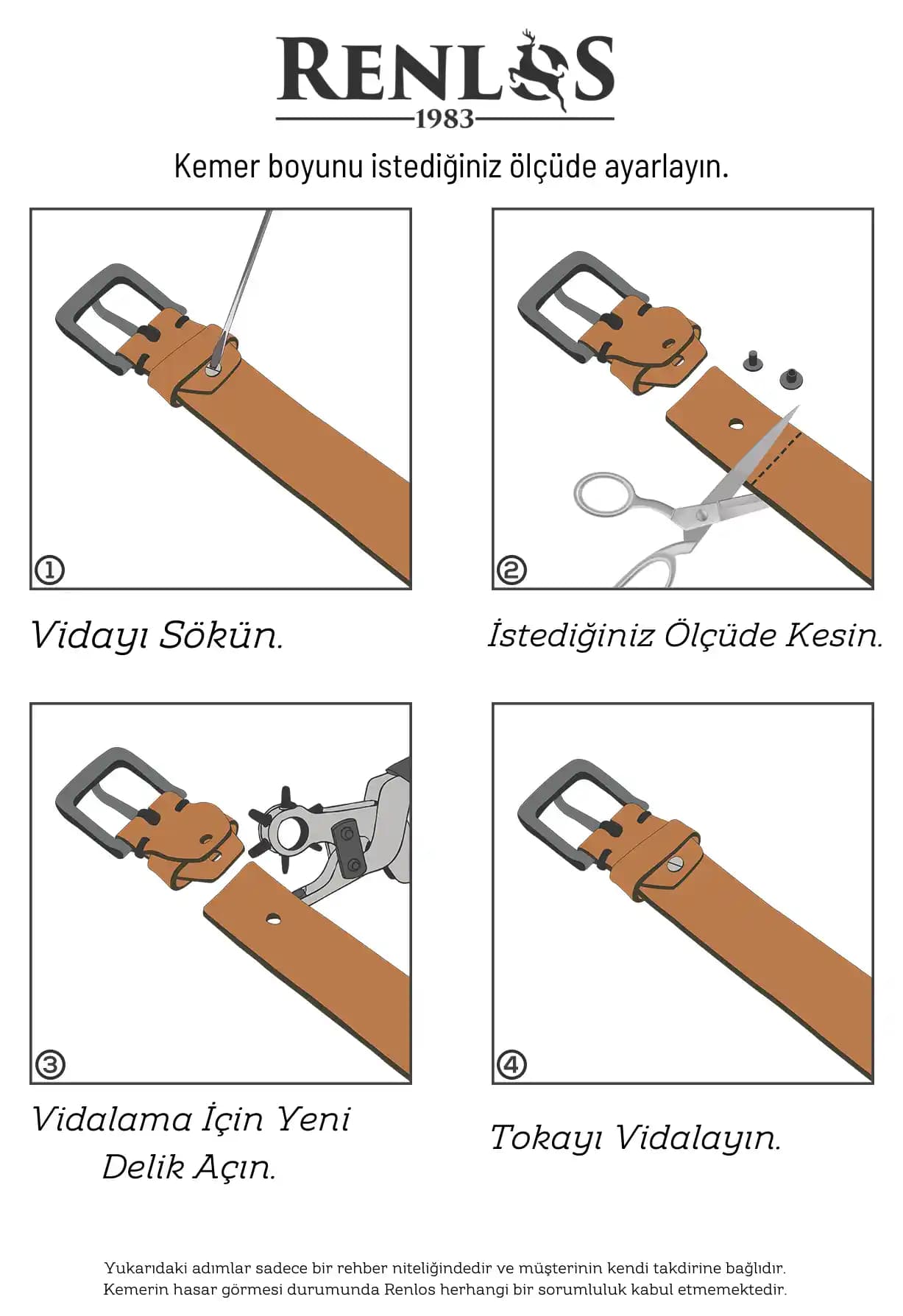 RENLOS
1983

Kemer boyunu istediğiniz ölçüde ayarlayın.

①

Vidayı Sökün.

②

İstediğiniz Ölçüde Kesin.

③

Vidalama İçin Yeni Delik Açın.

④

Tokayı Vidalayın.

Yukarıdaki adımlar sadece bir rehber niteliğindedir ve müşterinin kendi takdirine bağlıdır. Kemerin hasar görmesi durumunda Renlos herhangi bir sorumluluk kabul etmemektedir.